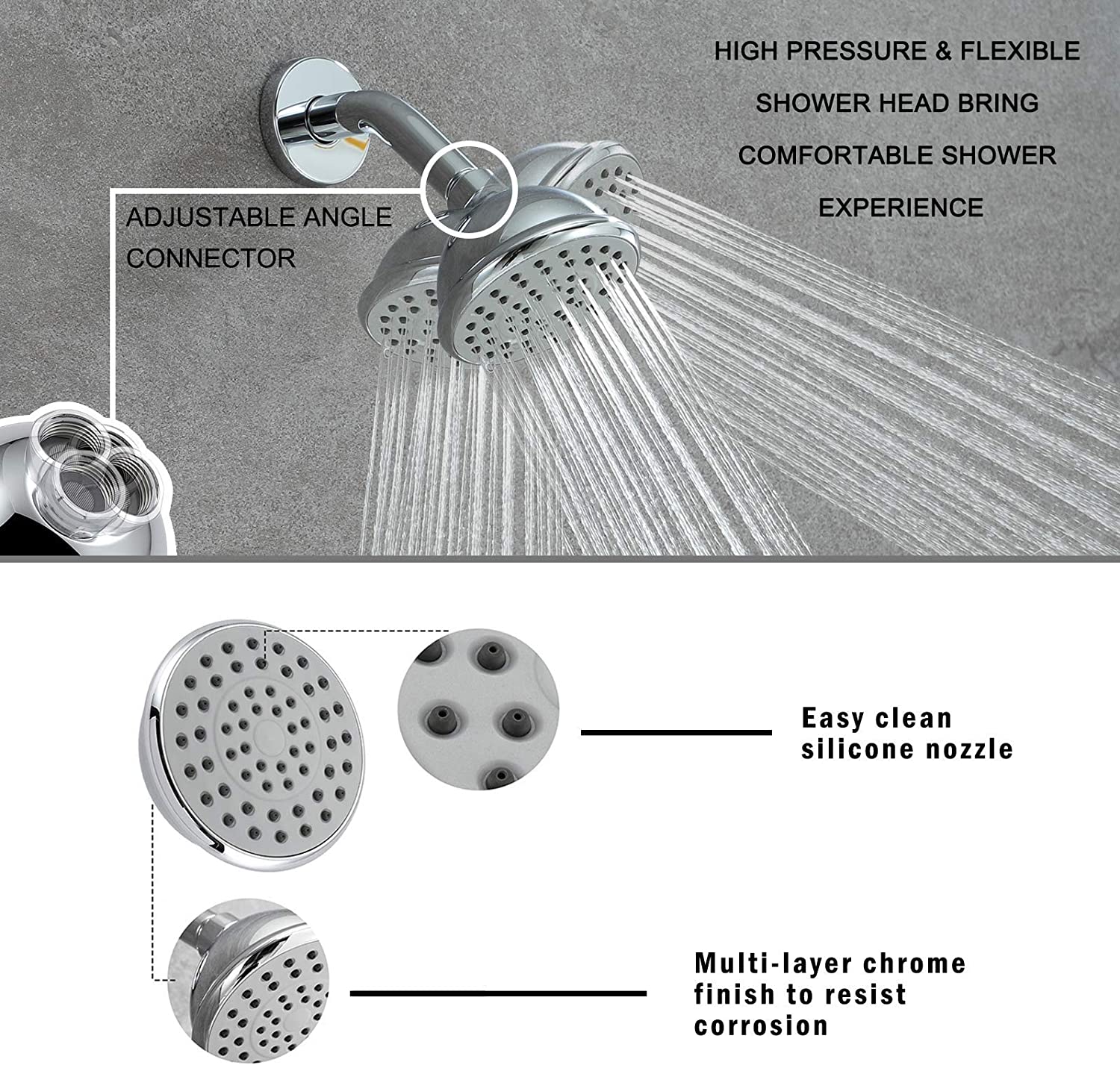 HIGH PRESSURE & FLEXIBLE SHOWER HEAD BRING COMFORTABLE SHOWER EXPERIENCE

ADJUSTABLE ANGLE CONNECTOR

Easy clean silicone nozzle

Multi-layer chrome finish to resist corrosion