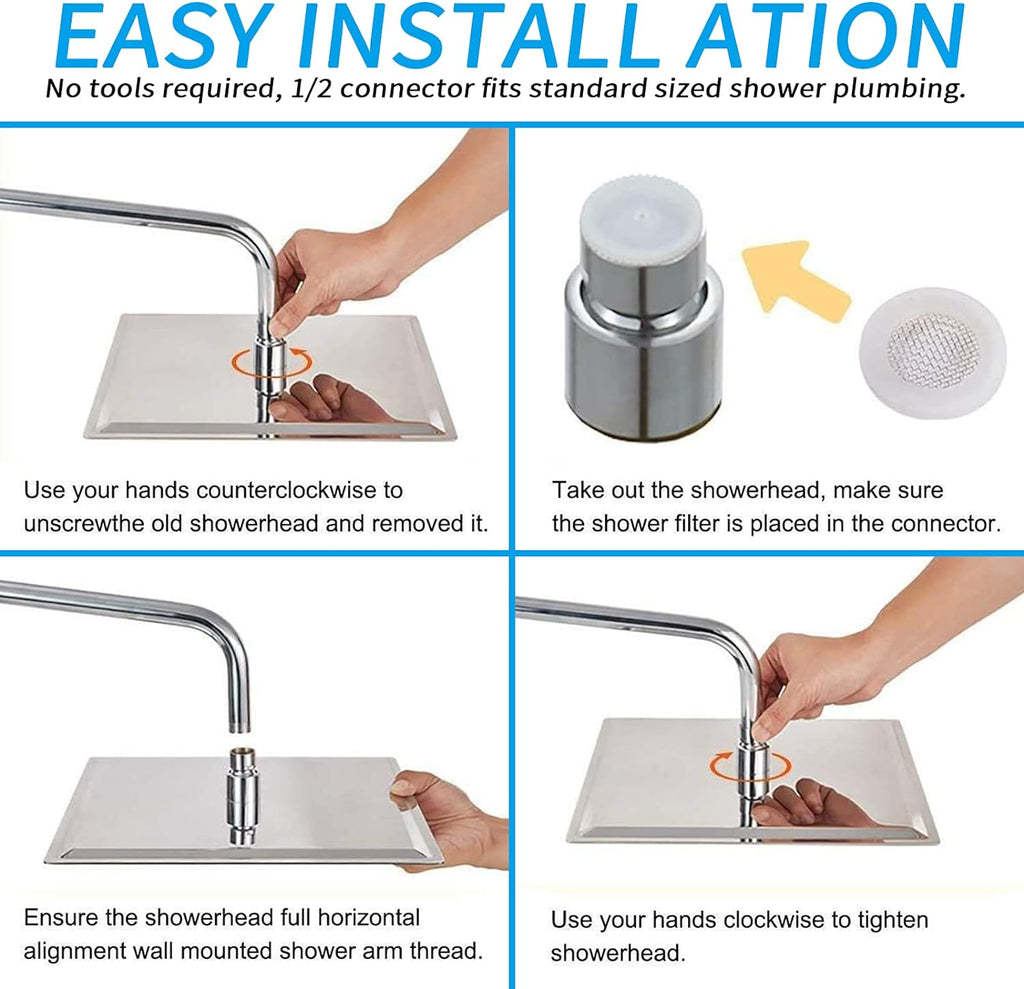 EASY INSTALL ATION

No tools required, 1/2 connector fits standard sized shower plumbing.

Use your hands counterclockwise to unscrewthe old showerhead and removed it.

Take out the showerhead, make sure the shower filter is placed in the connector.

Ensure the showerhead full horizontal alignment wall mounted shower arm thread.

Use your hands clockwise to tighten showerhead.