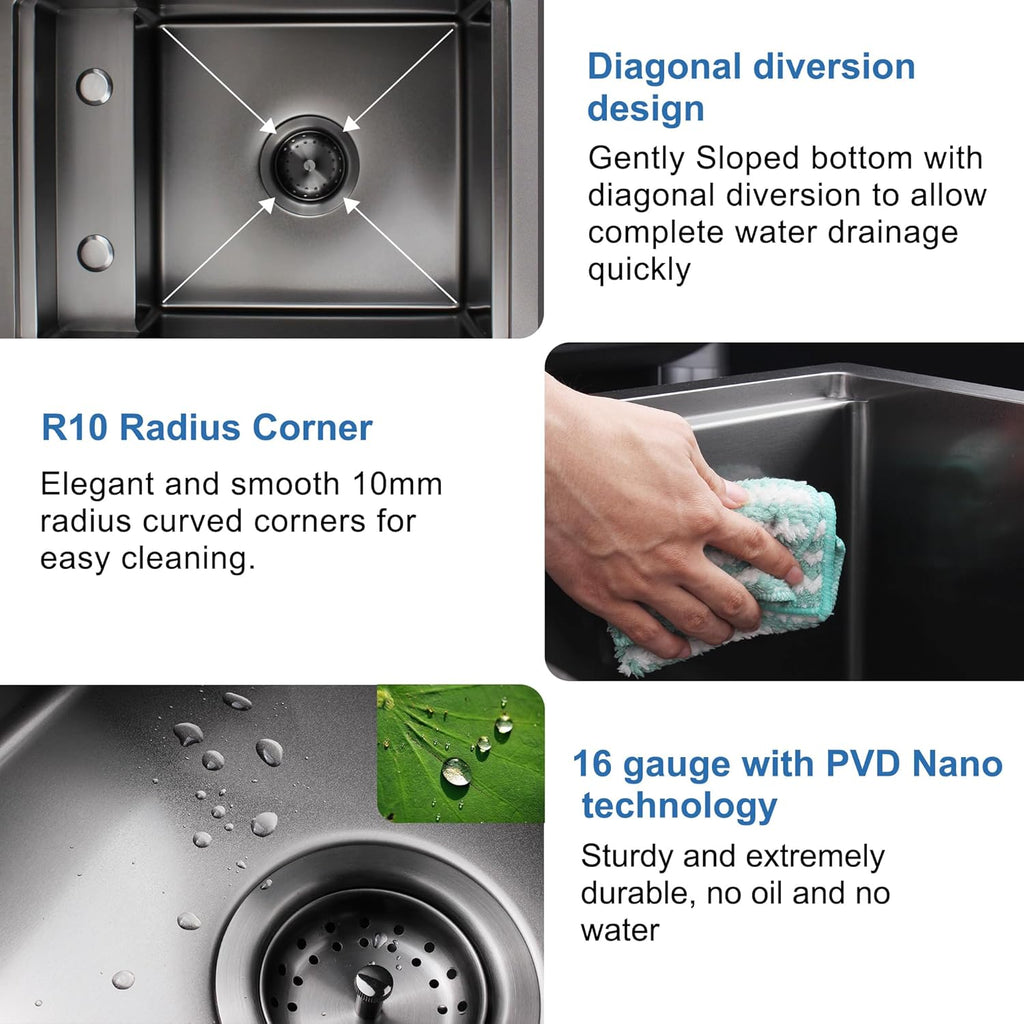 Diagonal diversion design

Gently Sloped bottom with diagonal diversion to allow complete water drainage quickly

R10 Radius Corner

Elegant and smooth 10mm radius curved corners for easy cleaning.

16 gauge with PVD Nano technology

Sturdy and extremely durable, no oil and no water