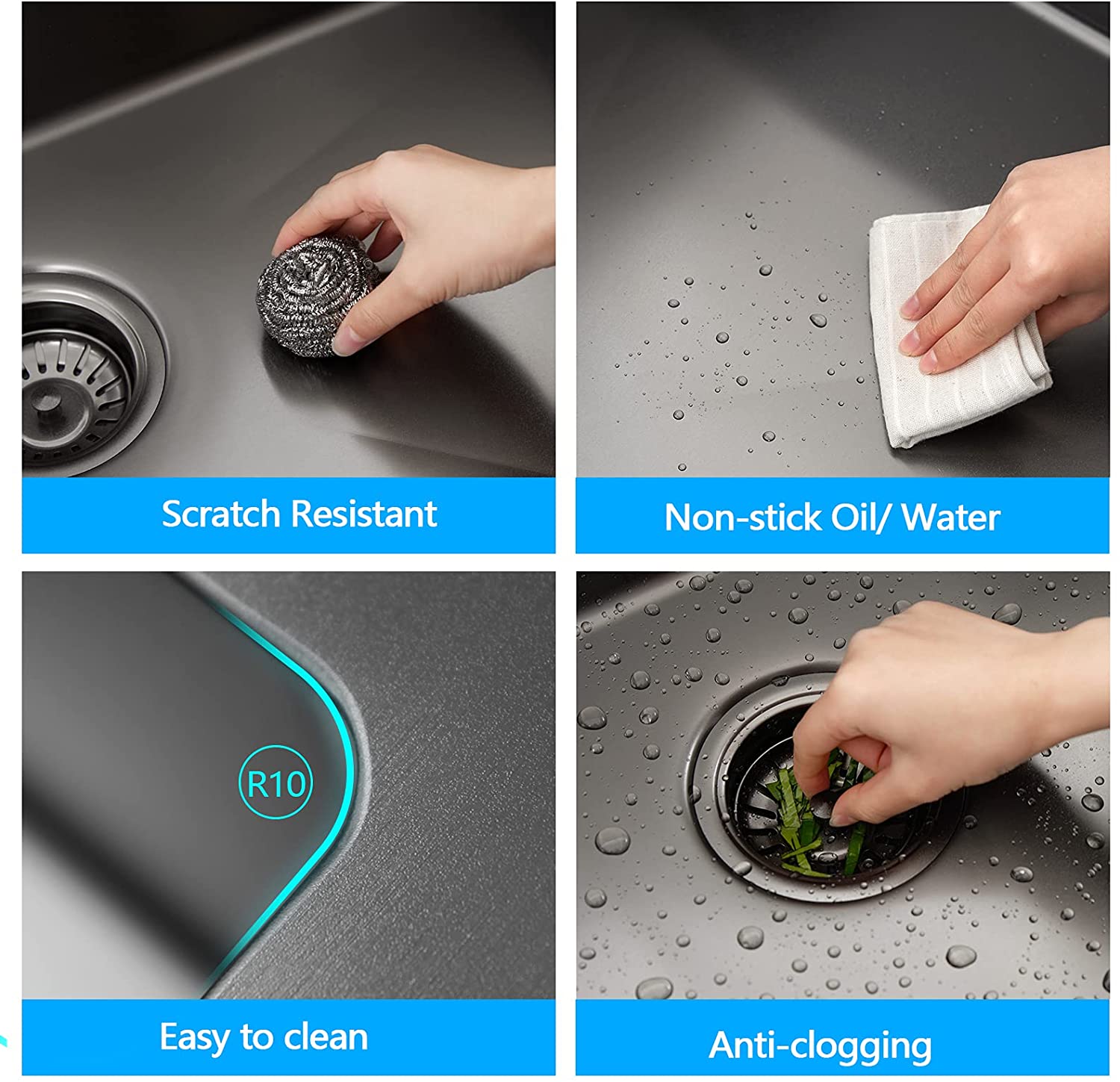 Scratch Resistant

Non-stick Oil/ Water

R10

Easy to clean

Anti-clogging