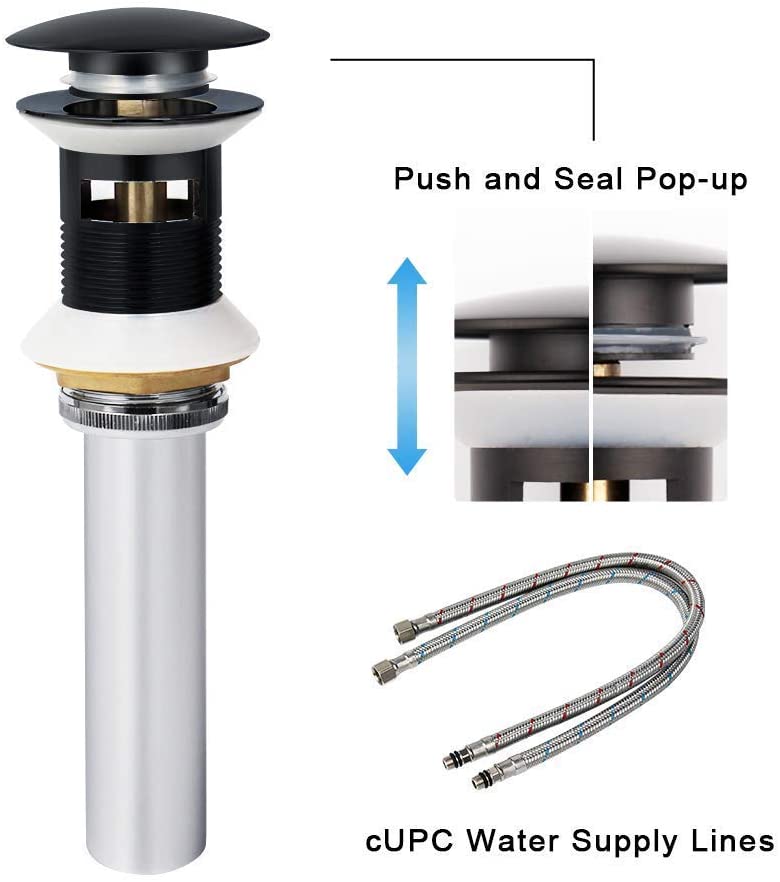 Push and Seal Pop-up

cUPC Water Supply Lines