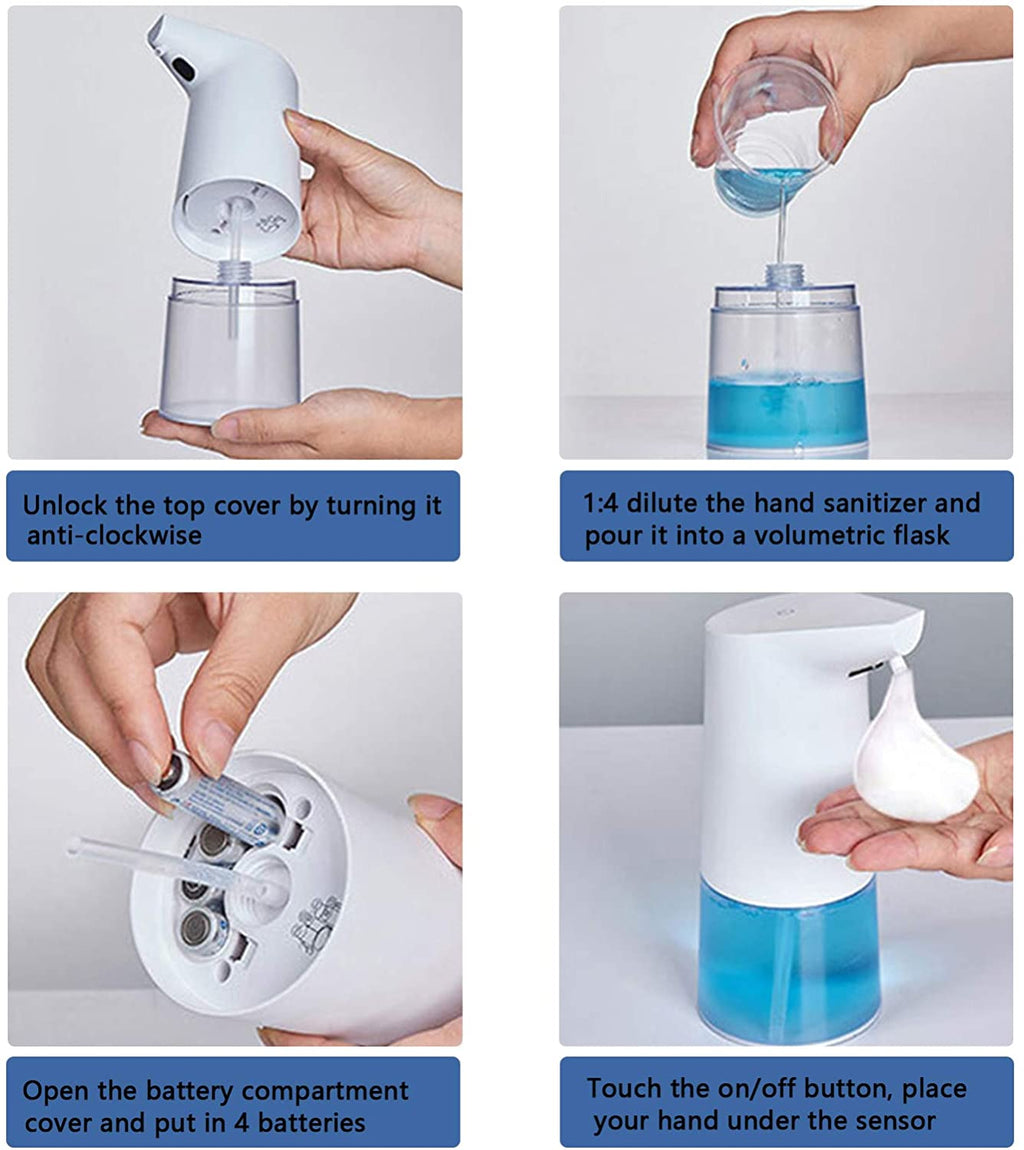 Unlock the top cover by turning it anti-clockwise

1:4 dilute the hand sanitizer and pour it into a volumetric flask

Open the battery compartment cover and put in 4 batteries

Touch the on/off button, place your hand under the sensor